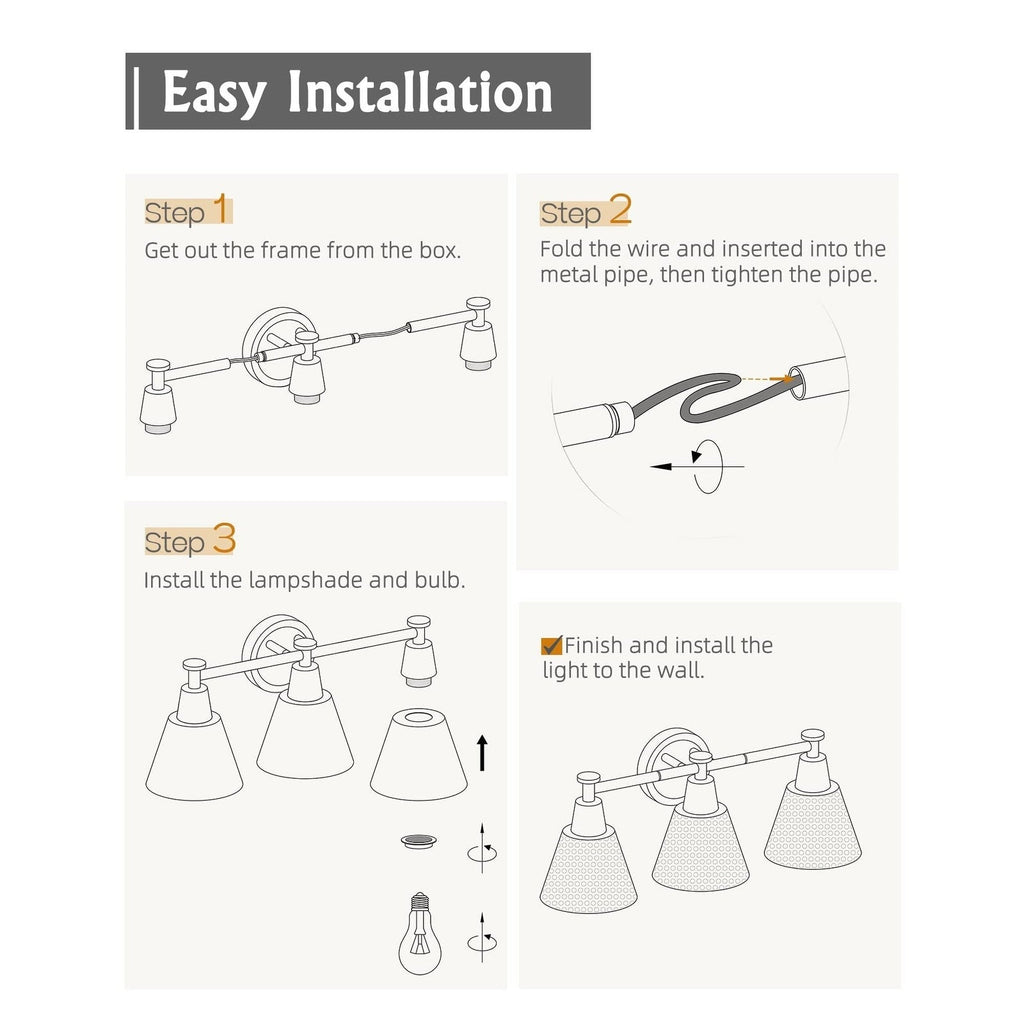 Easy Installation

Step 1
Get out the frame from the box.

Step 2
Fold the wire and inserted into the metal pipe, then tighten the pipe.

Step 3
Install the lampshade and bulb.

Finish and install the light to the wall.