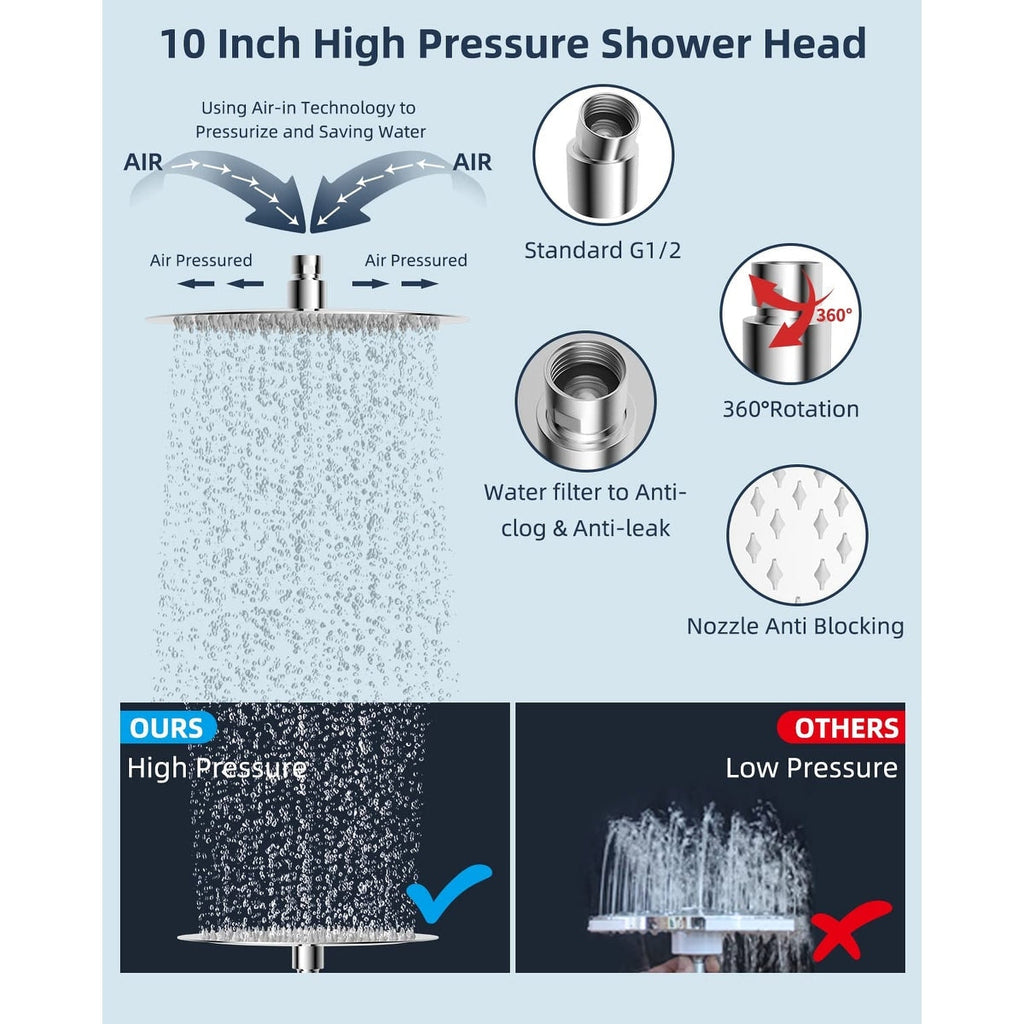 10 Inch High Pressure Shower Head

Using Air-in Technology to Pressurize and Saving Water

AIR

AIR

Air Pressured

Air Pressured

Standard G1/2

360°

360°Rotation

Water filter to Anti-clog & Anti-leak

Nozzle Anti Blocking

OURS

High Pressure

OTHERS

Low Pressure