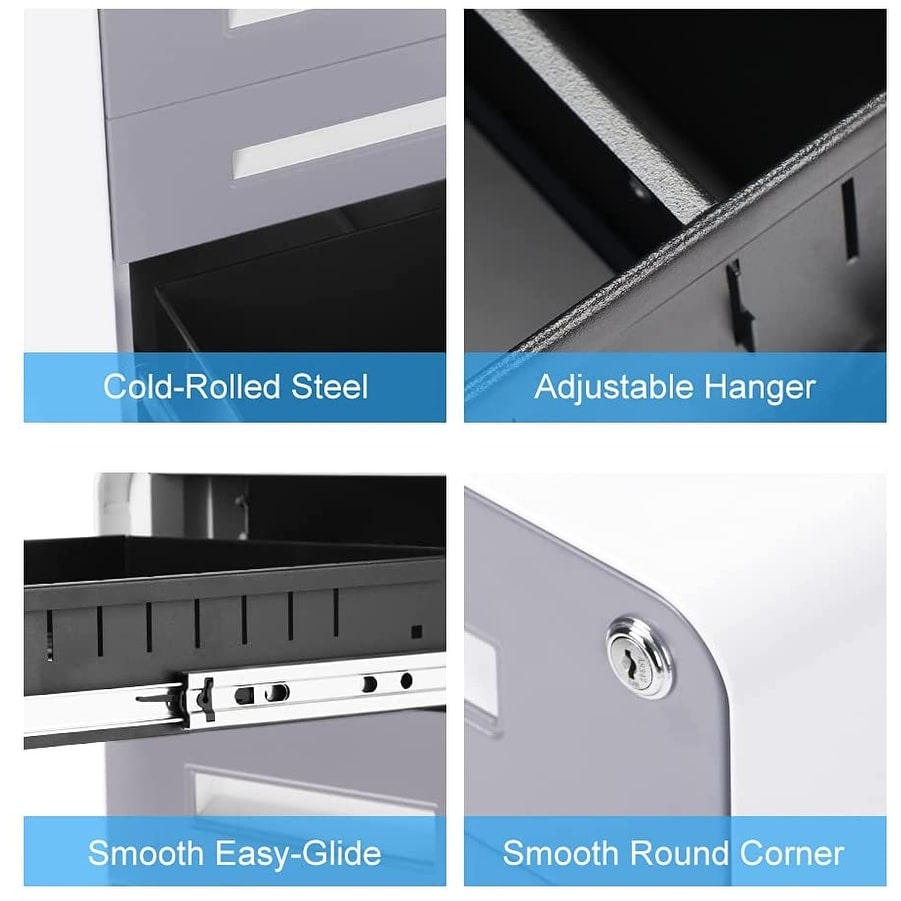 Cold-Rolled Steel

Adjustable Hanger

Smooth Easy-Glide

Smooth Round Corner